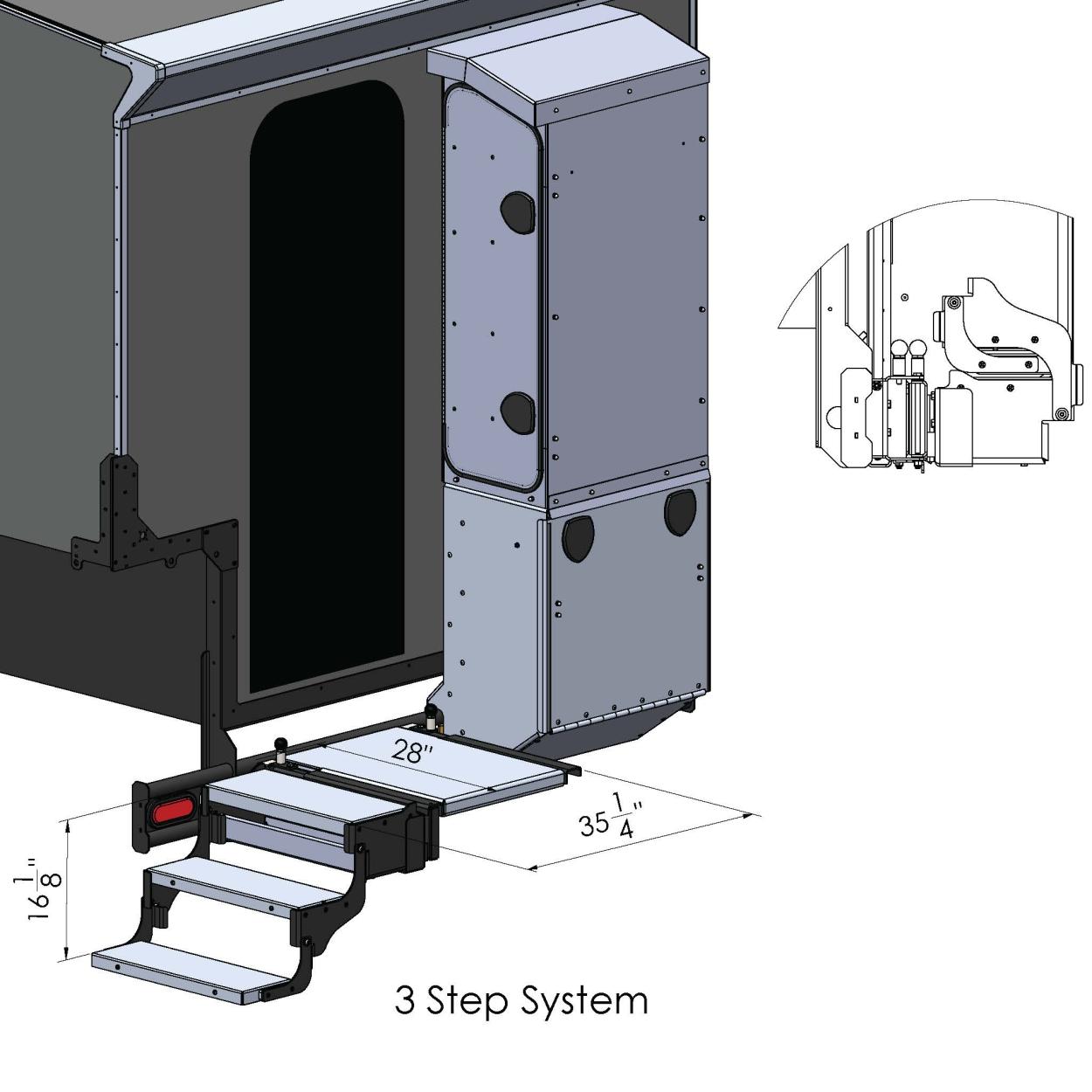 28"

$35\frac{1}{4}$"

$16\frac{1}{8}$"

3 Step System